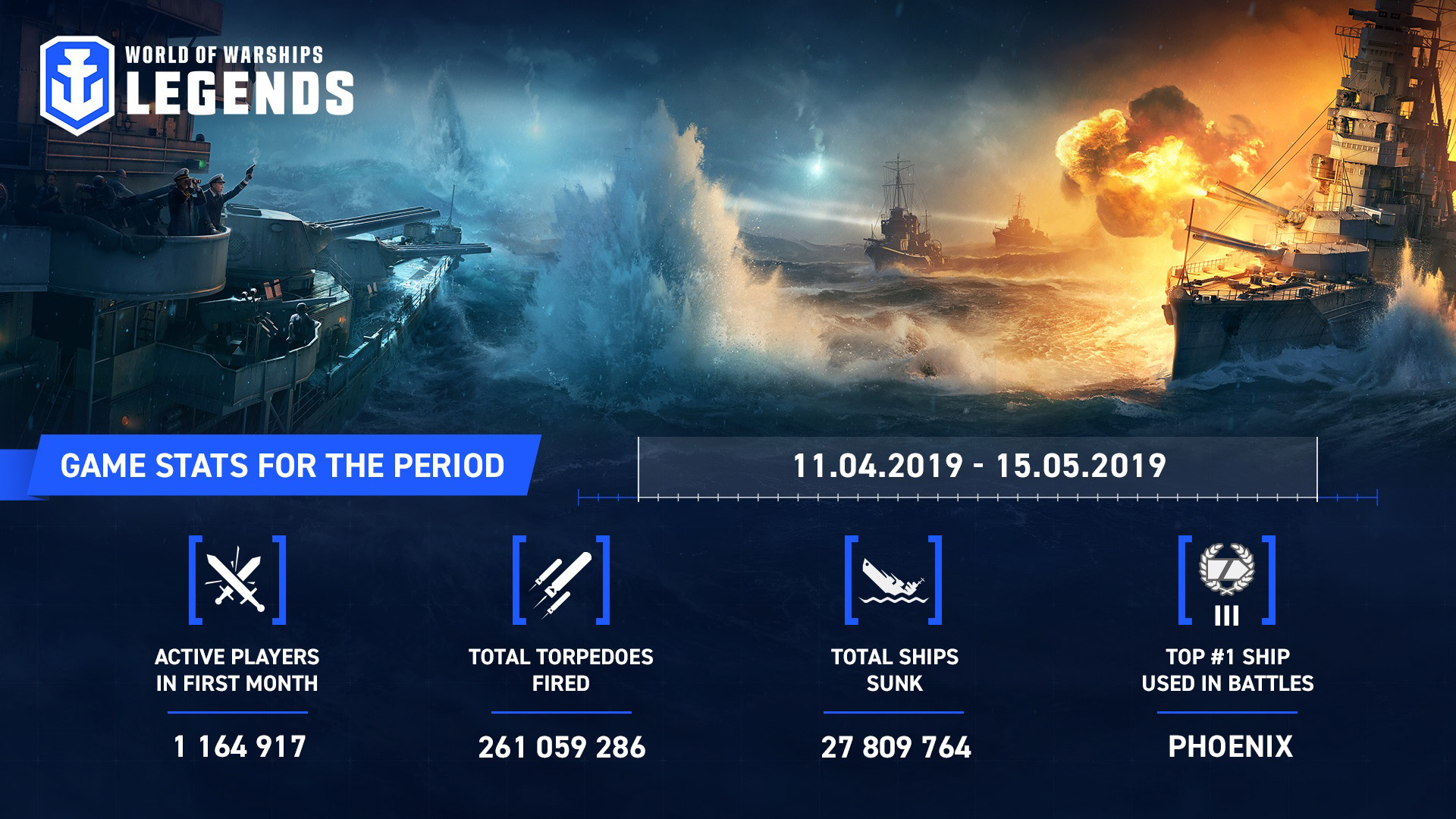 WORLD OF WARSHIPS
LEGENDS

GAME STATS FOR THE PERIOD

11.04.2019 - 15.05.2019

ACTIVE PLAYERS IN FIRST MONTH

1 164 917

TOTAL TORPEDOES FIRED

261 059 286

TOTAL SHIPS SUNK

27 809 764

III

TOP #1 SHIP USED IN BATTLES

PHOENIX