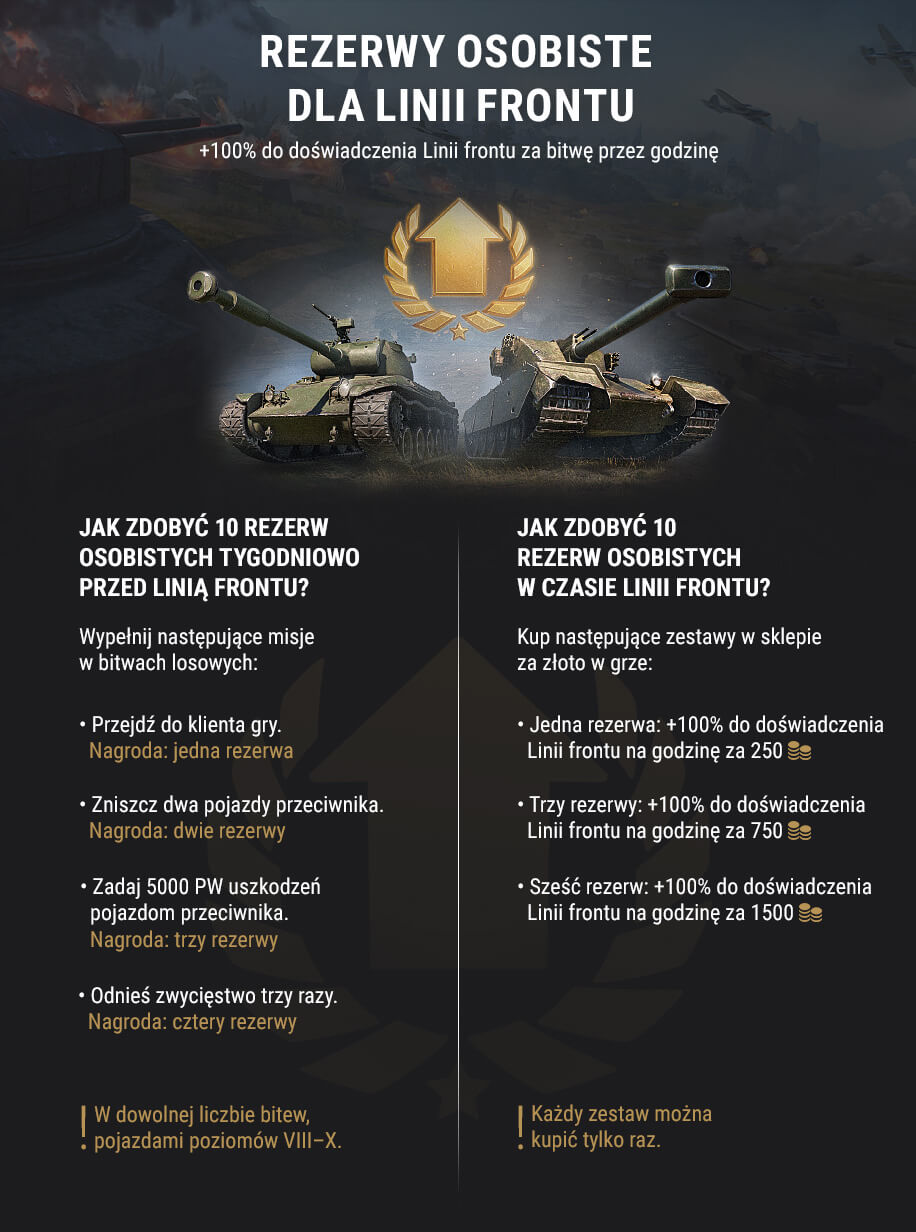 REZERWY OSOBISTE DLA LINII FRONTU

+100% do doświadczenia Linii frontu za bitwę przez godzinę

JAK ZDOBYĆ 10 REZERW OSOBISTYCH TYGODNIOWO PRZED LINIĄ FRONTU?

Wypełnij następujące misje w bitwach losowych:

• Przejdź do klienta gry.
Nagroda: jedna rezerwa

• Zniszcz dwa pojazdy przeciwnika.
Nagroda: dwie rezerwy

• Zadaj 5000 PW uszkodzeń pojazdom przeciwnika.
Nagroda: trzy rezerwy

• Odnieś zwycięstwo trzy razy.
Nagroda: cztery rezerwy

! W dowolnej liczbie bitew, pojazdami poziomów VIII–X.

JAK ZDOBYĆ 10 REZERW OSOBISTYCH W CZASIE LINII FRONTU?

Kup następujące zestawy w sklepie za złoto w grze:

• Jedna rezerwa: +100% do doświadczenia Linii frontu na godzinę za 250

• Trzy rezerwy: +100% do doświadczenia Linii frontu na godzinę za 750

• Sześć rezerw: +100% do doświadczenia Linii frontu na godzinę za 1500

! Każdy zestaw można kupić tylko raz.